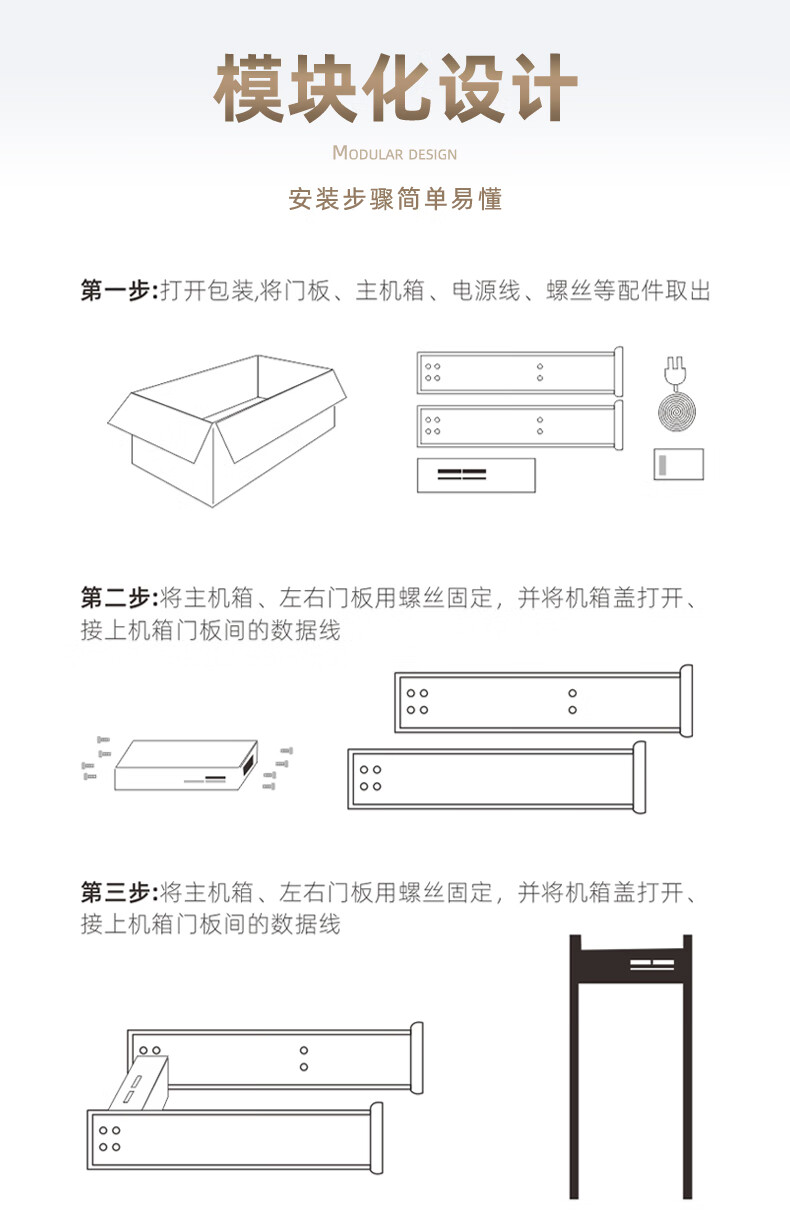 模块化设计

MODULAR DESIGN

安装步骤简单易懂

第一步:打开包装,将门板、主机箱、电源线、螺丝等配件取出

第二步:将主机箱、左右门板用螺丝固定，并将机箱盖打开、接上机箱门板间的数据线

第三步:将主机箱、左右门板用螺丝固定，并将机箱盖打开、接上机箱门板间的数据线