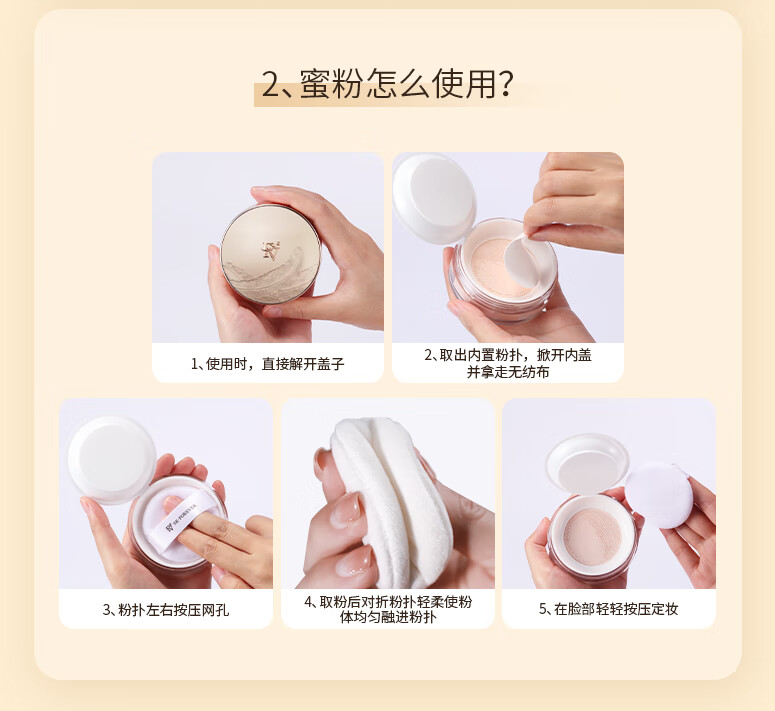 2、蜜粉怎么使用?

1、使用时，直接解开盖子

2、取出内置粉扑，掀开内盖并拿走无纺布

3、粉扑左右按压网孔

4、取粉后对折粉扑轻柔使粉体均匀融进粉扑

5、在脸部轻轻按压定妆