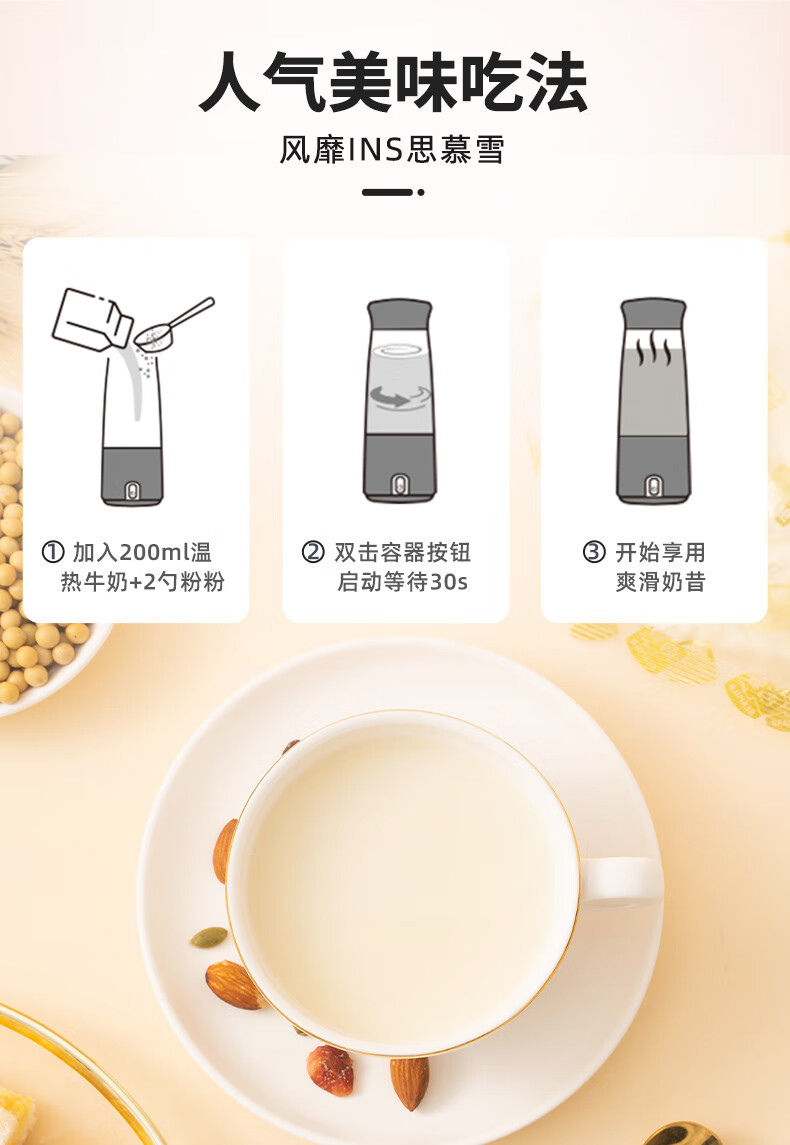 人气美味吃法

风靡INS思慕雪

① 加入200ml温热牛奶+2勺粉粉

② 双击容器按钮启动等待30s

③ 开始享用爽滑奶昔