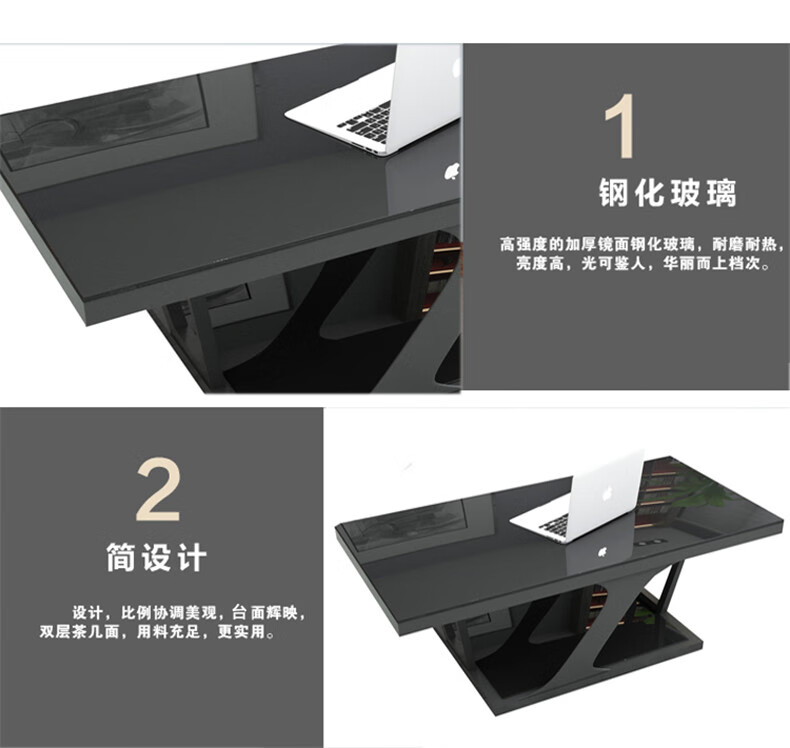 1
钢化玻璃

高强度的加厚镜面钢化玻璃，耐磨耐热，亮度高，光可鉴人，华丽而上档次。

2
简设计

设计，比例协调美观，台面辉映，双层茶几面，用料充足，更实用。