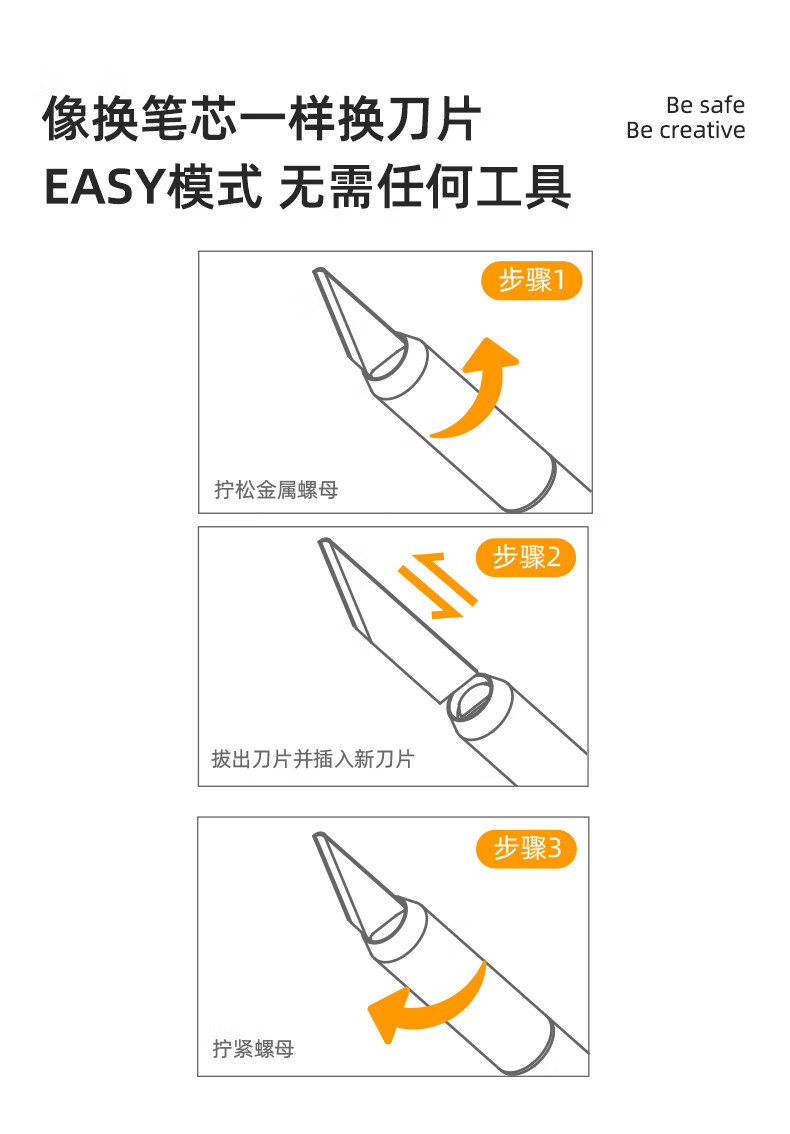 像换笔芯一样换刀片
EASY模式 无需任何工具

Be safe
Be creative

步骤1
拧松金属螺母

步骤2
拔出刀片并插入新刀片

步骤3
拧紧螺母