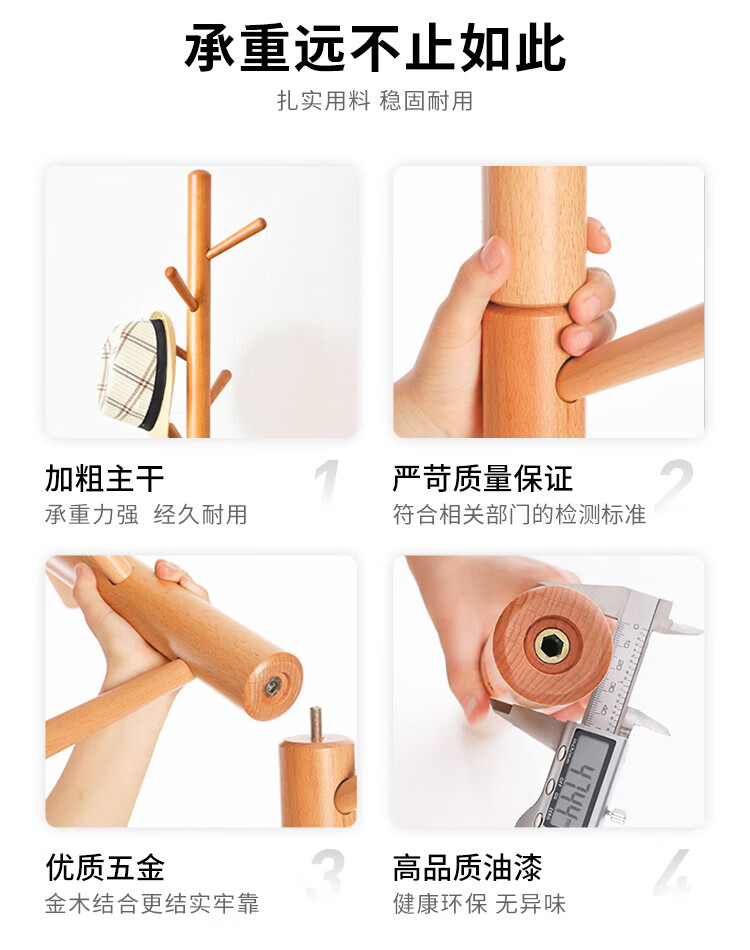 承重远不止如此

扎实用料 稳固耐用

加粗主干

承重力强 经久耐用

1

严苛质量保证

符合相关部门的检测标准

2

优质五金

金木结合更结实牢靠

3

高品质油漆

健康环保 无异味

4