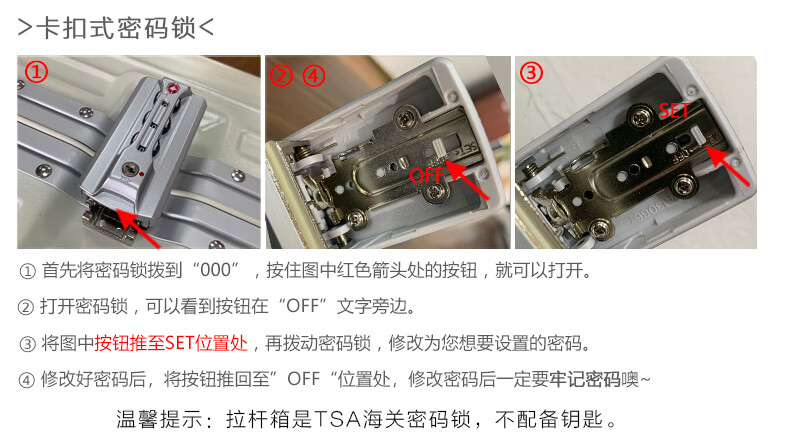 >卡扣式密码锁<

①

② ④

OFF

③

SET

① 首先将密码锁拨到“000”，按住图中红色箭头处的按钮，就可以打开。

② 打开密码锁，可以看到按钮在“OFF”文字旁边。

③ 将图中按钮推至SET位置处，再拨动密码锁，修改为您想要设置的密码。

④ 修改好密码后，将按钮推回至”OFF“位置处，修改密码后一定要牢记密码噢~

温馨提示：拉杆箱是TSA海关密码锁，不配备钥匙。