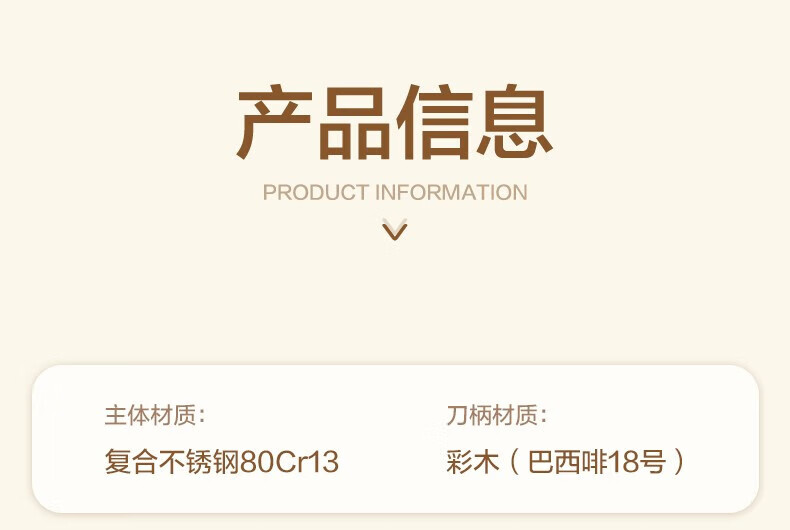 产品信息
PRODUCT INFORMATION

主体材质:
复合不锈钢80Cr13

刀柄材质:
彩木（巴西啡18号）