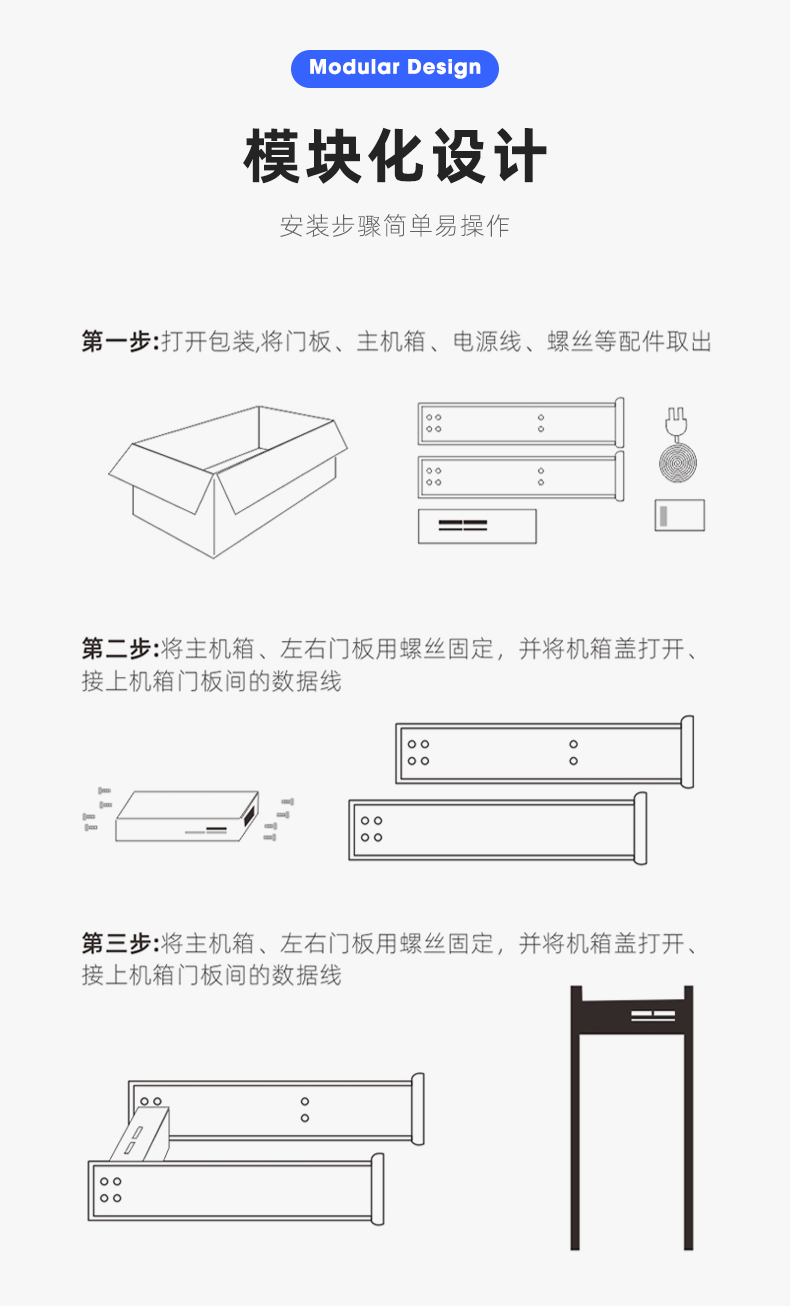 Modular Design

模块化设计

安装步骤简单易操作

第一步:打开包装,将门板、主机箱、电源线、螺丝等配件取出

第二步:将主机箱、左右门板用螺丝固定，并将机箱盖打开、接上机箱门板间的数据线

第三步:将主机箱、左右门板用螺丝固定，并将机箱盖打开、接上机箱门板间的数据线