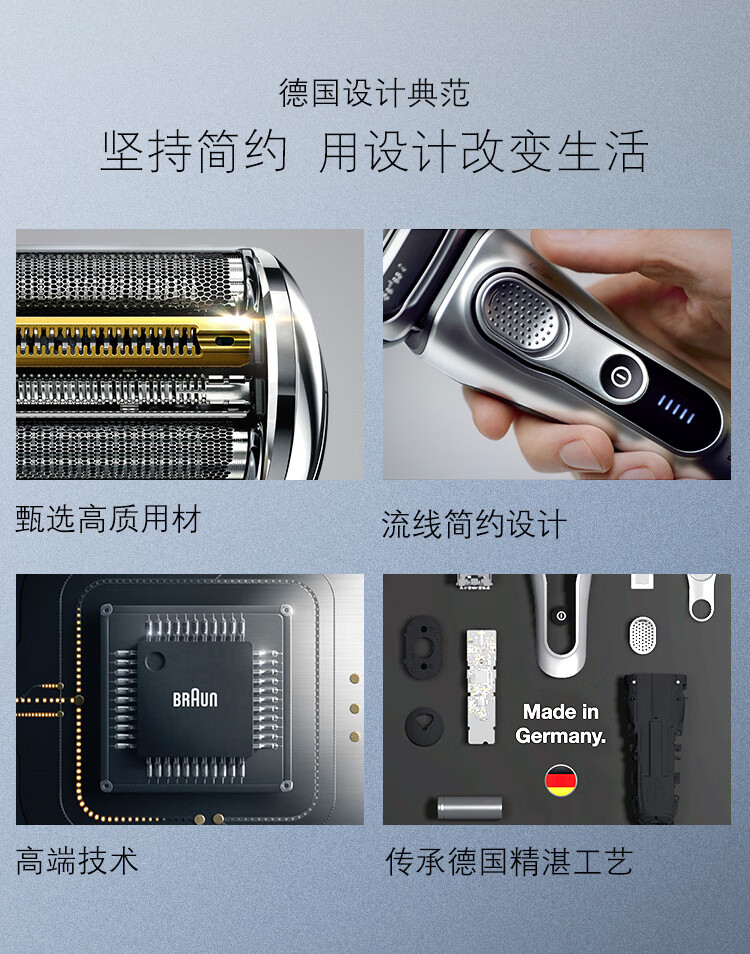 德国设计典范

坚持简约 用设计改变生活

甄选高质用材

流线简约设计

BRAUN

高端技术

Made in Germany.

传承德国精湛工艺