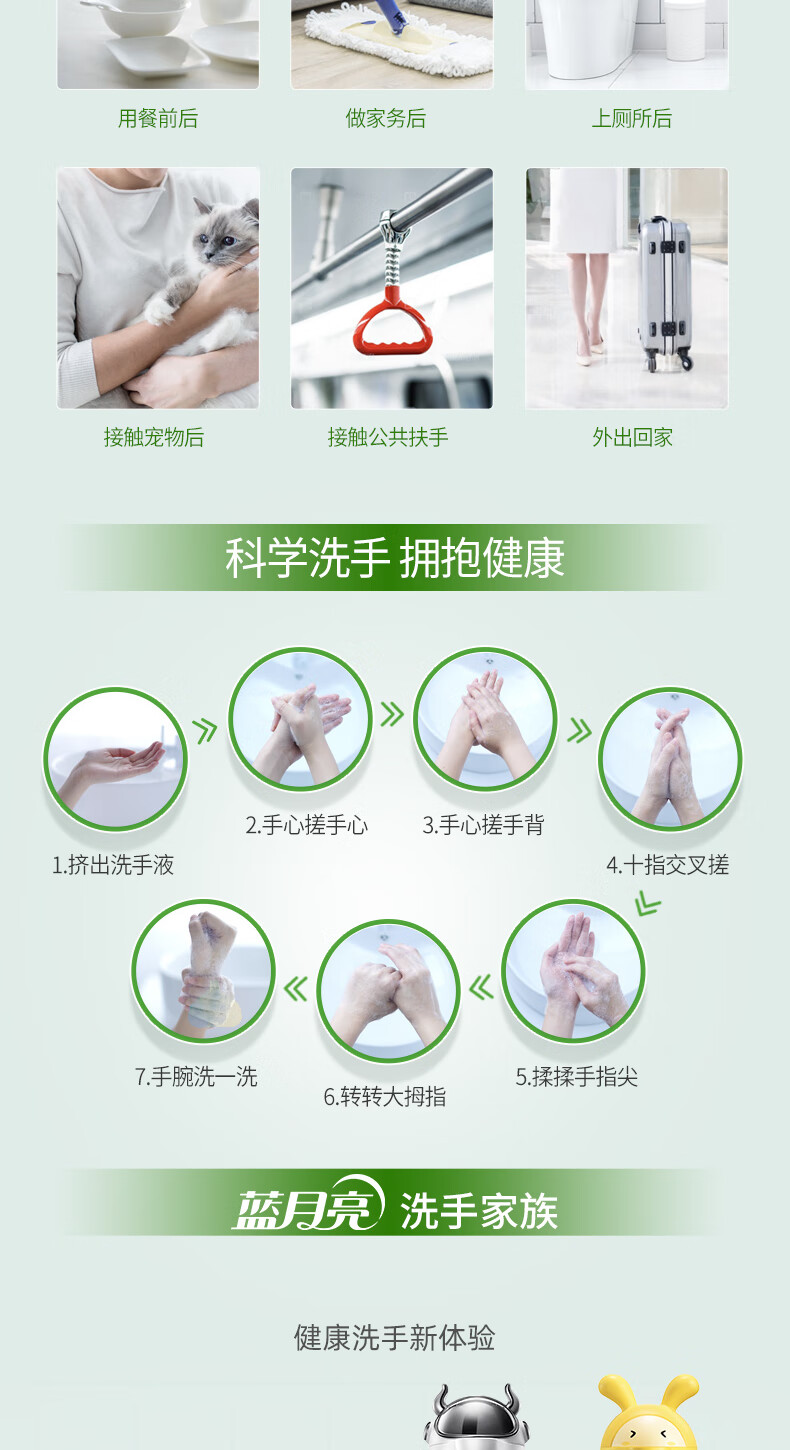 用餐前后

做家务后

上厕所后

接触宠物后

接触公共扶手

外出回家

科学洗手 拥抱健康

1.挤出洗手液

2.手心搓手心

3.手心搓手背

4.十指交叉搓

5.揉揉手指尖

6.转转大拇指

7.手腕洗一洗

蓝月亮 洗手家族

健康洗手新体验