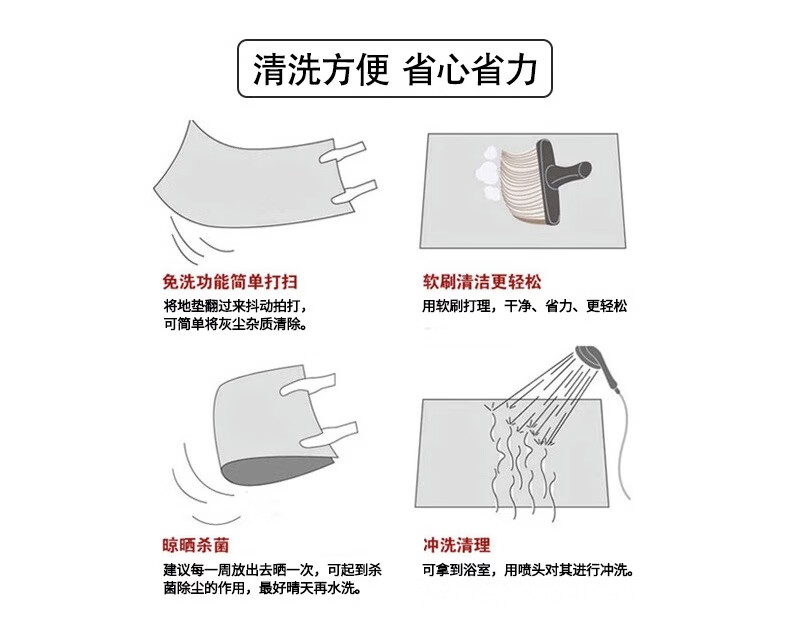 清洗方便 省心省力

免洗功能简单打扫
将地垫翻过来抖动拍打，可简单将灰尘杂质清除。

软刷清洁更轻松
用软刷打理，干净、省力、更轻松

晾晒杀菌
建议每一周放出去晒一次，可起到杀菌除尘的作用，最好晴天再水洗。

冲洗清理
可拿到浴室，用喷头对其进行冲洗。