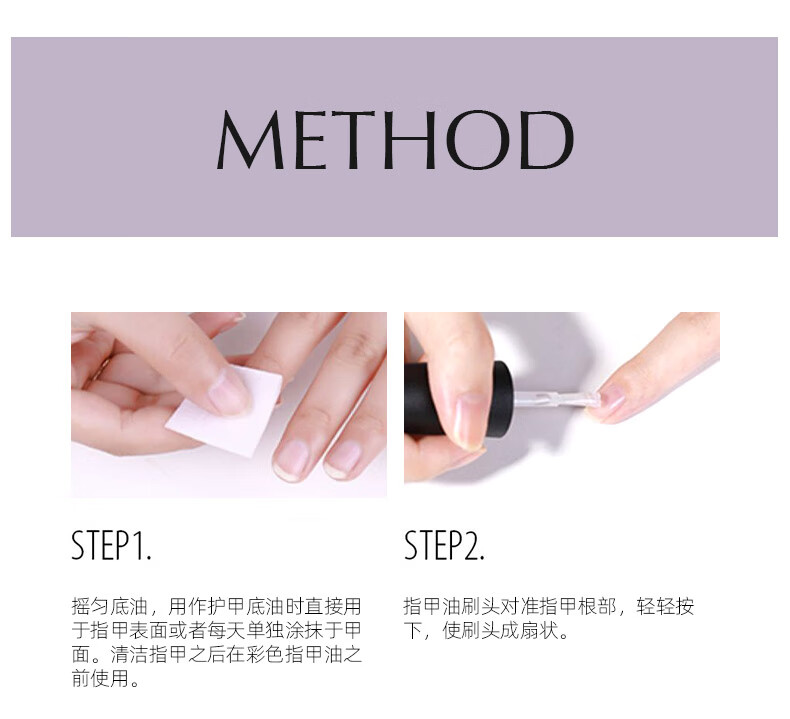 METHOD

STEP1.

摇匀底油，用作护甲底油时直接用于指甲表面或者每天单独涂抹于甲面。清洁指甲之后在彩色指甲油之前使用。

STEP2.

指甲油刷头对准指甲根部，轻轻按下，使刷头成扇状。