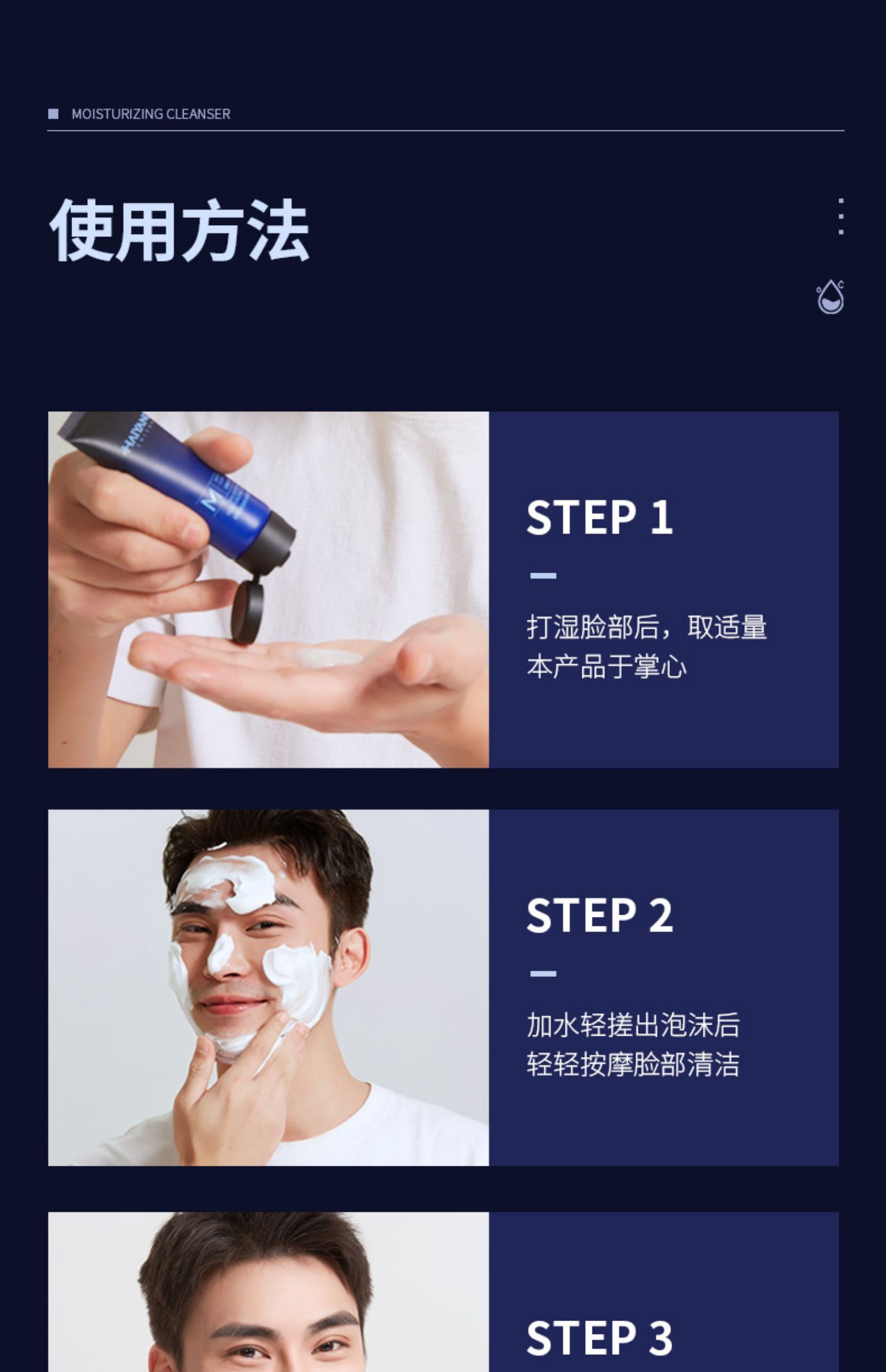 MOISTURIZING CLEANSER

使用方法

STEP 1

打湿脸部后，取适量本产品于掌心

STEP 2

加水轻搓出泡沫后轻轻按摩脸部清洁

STEP 3