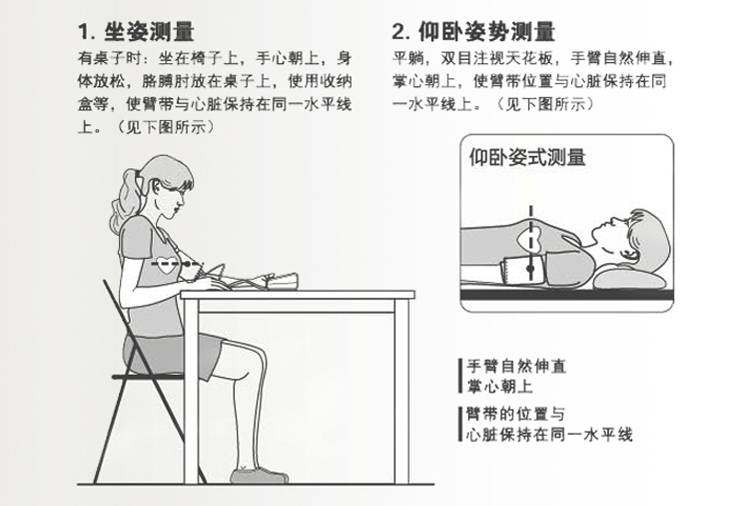 1. 坐姿测量

有桌子时：坐在椅子上，手心朝上，身体放松，胳膊肘放在桌子上，使用收纳盒等，使臂带与心脏保持在同一水平线上。（见下图所示）

2. 仰卧姿势测量

平躺，双目注视天花板，手臂自然伸直，掌心朝上，使臂带位置与心脏保持在同一水平线上。（见下图所示）

仰卧姿式测量

手臂自然伸直
掌心朝上

臂带的位置与
心脏保持在同一水平线